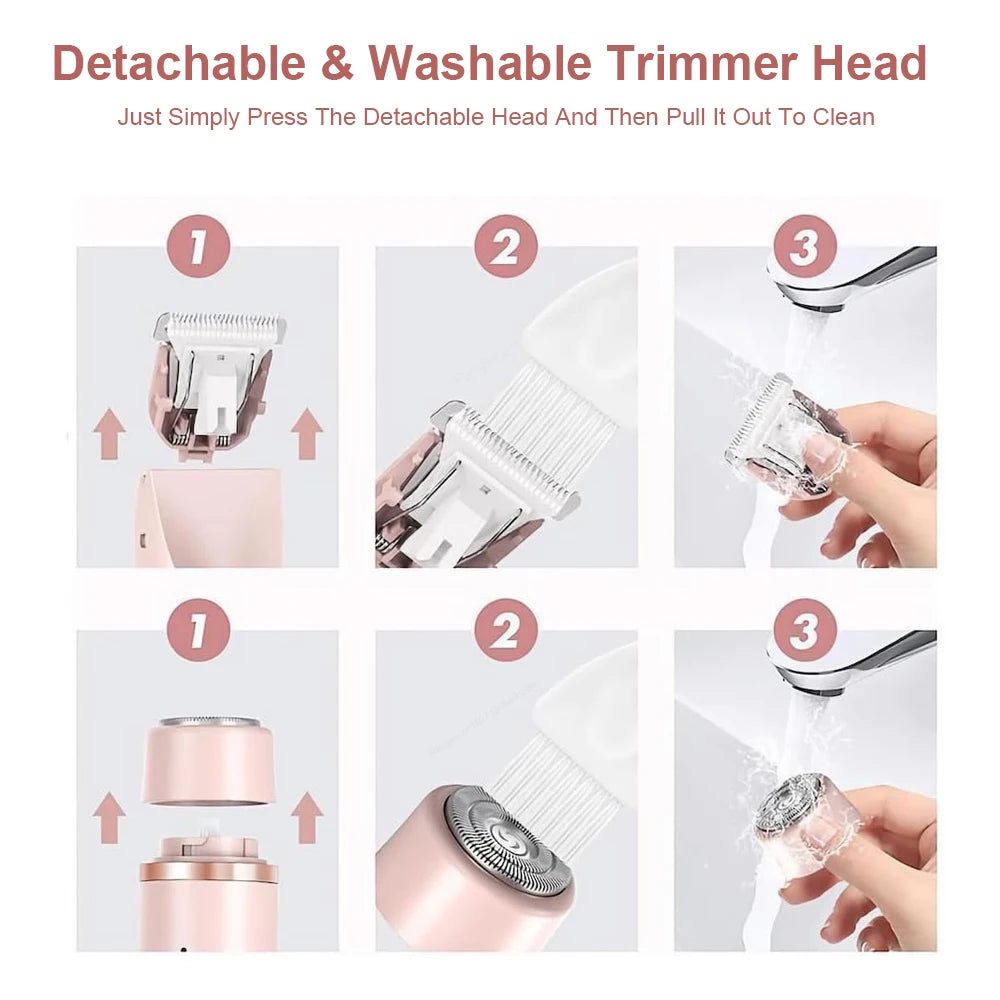 Detachable & Washable Trimmer Head

Just Simply Press The Detachable Head And Then Pull It Out To Clean

1

2

3

1

2

3